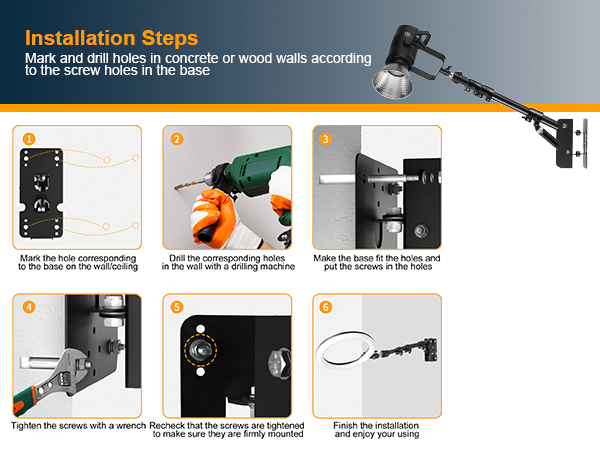 Installation Steps
Mark and drill holes in concrete or wood walls according to the screw holes in the base

1
Mark the hole corresponding to the base on the wall/ceiling

2
Drill the corresponding holes in the wall with a drilling machine

3
Make the base fit the holes and put the screws in the holes

4
Tighten the screws with a wrench

5
Recheck that the screws are tightened to make sure they are firmly mounted

6
Finish the installation and enjoy your using