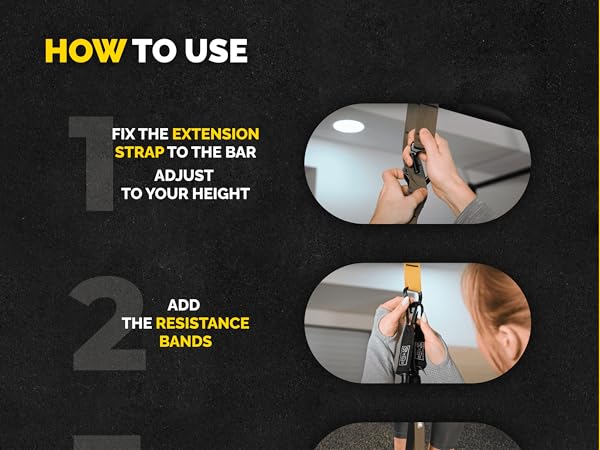 HOW TO USE

1

FIX THE EXTENSION STRAP TO THE BAR

ADJUST TO YOUR HEIGHT

2

ADD THE RESISTANCE BANDS