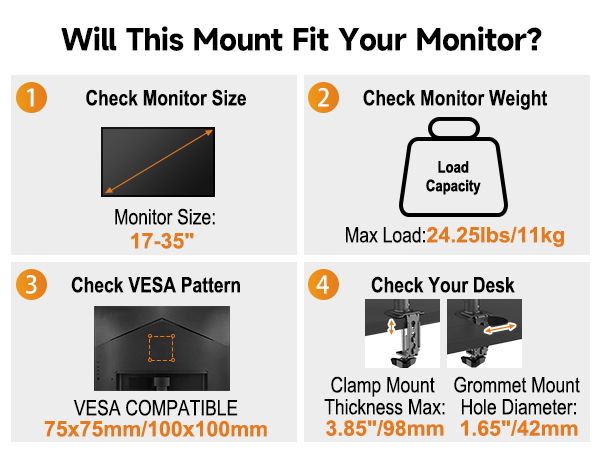 Will This Mount Fit Your Monitor?

1 Check Monitor Size

Monitor Size:
17-35"

2 Check Monitor Weight

Load Capacity

Max Load:24.25lbs/11kg

3 Check VESA Pattern

VESA COMPATIBLE
75x75mm/100x100mm

4 Check Your Desk

Clamp Mount
Thickness Max:
3.85"/98mm

Grommet Mount
Hole Diameter:
1.65"/42mm