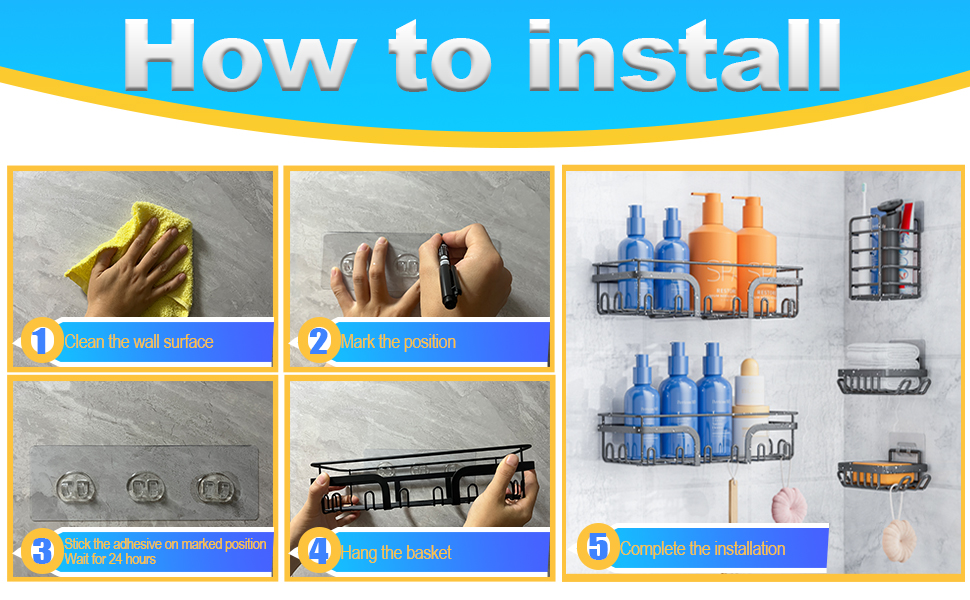 How to install

1 Clean the wall surface

2 Mark the position

3 Stick the adhesive on marked position
Wait for 24 hours

4 Hang the basket

5 Complete the installation