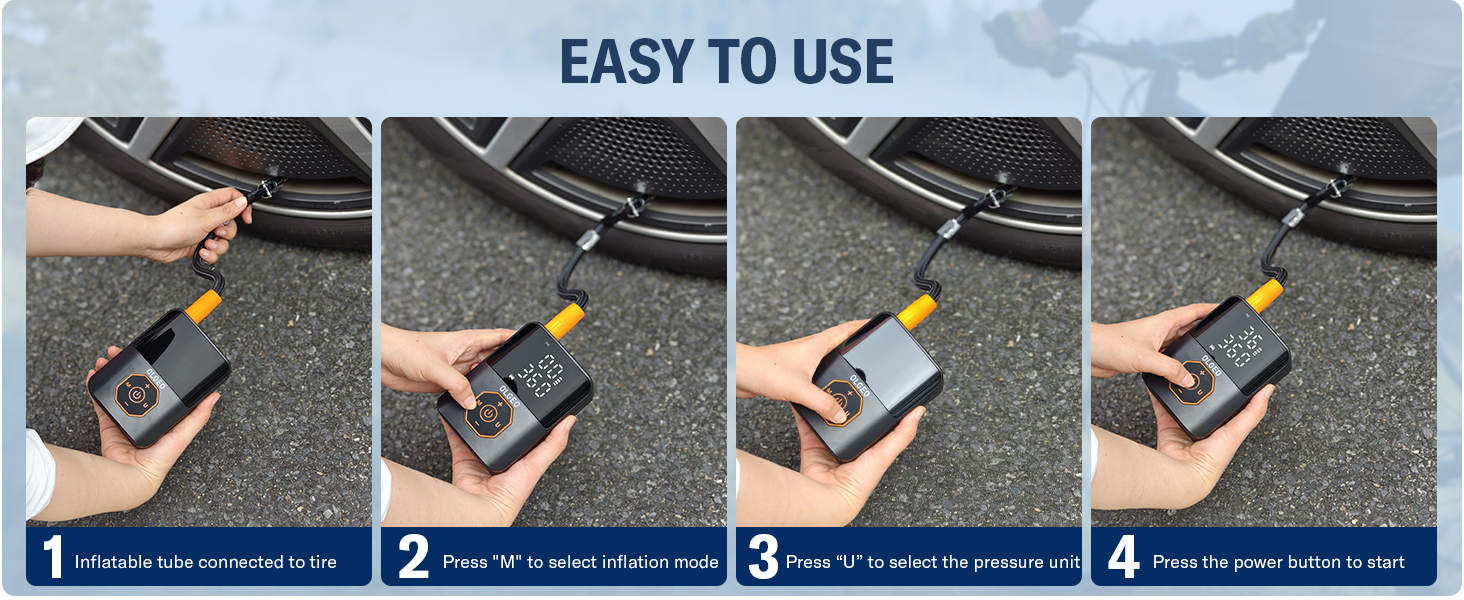 EASY TO USE

1 Inflatable tube connected to tire

2 Press "M" to select inflation mode

3 Press “U” to select the pressure unit

4 Press the power button to start