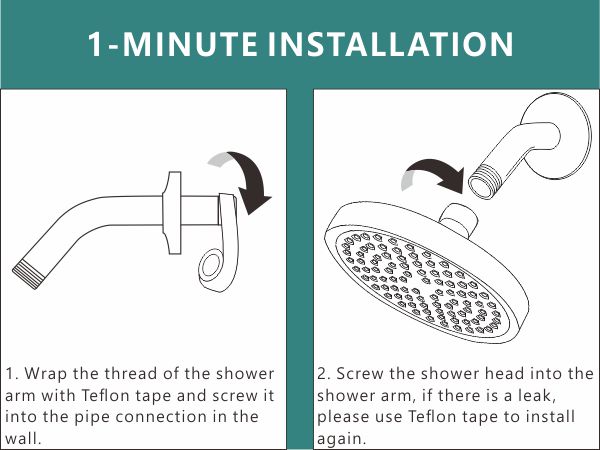 1-MINUTE INSTALLATION

1. Wrap the thread of the shower arm with Teflon tape and screw it into the pipe connection in the wall.

2. Screw the shower head into the shower arm, if there is a leak, please use Teflon tape to install again.