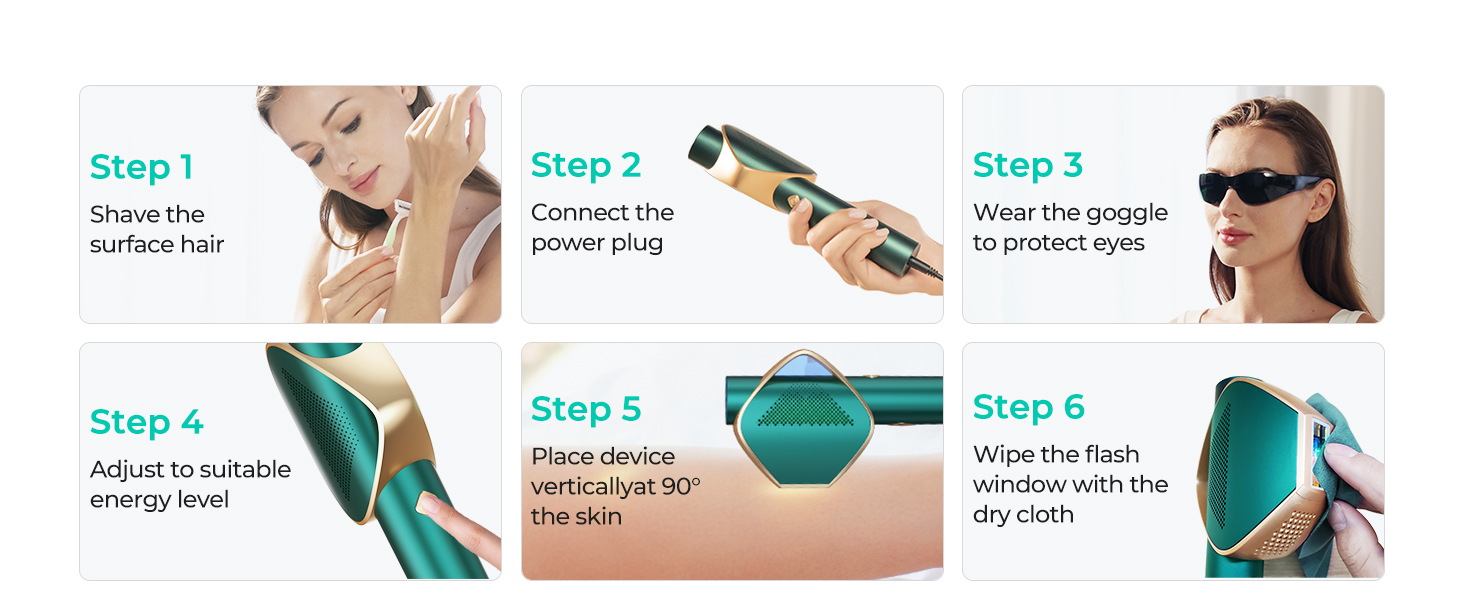 Step 1
Shave the surface hair

Step 2
Connect the power plug

Step 3
Wear the goggle to protect eyes

Step 4
Adjust to suitable energy level

Step 5
Place device verticallyat 90° the skin

Step 6
Wipe the flash window with the dry cloth