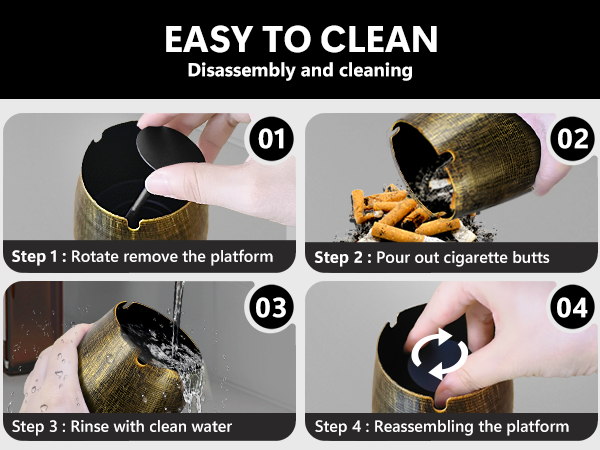 EASY TO CLEAN
Disassembly and cleaning

01
Step 1 : Rotate remove the platform

02
Step 2 : Pour out cigarette butts

03
Step 3 : Rinse with clean water

04
Step 4 : Reassembling the platform