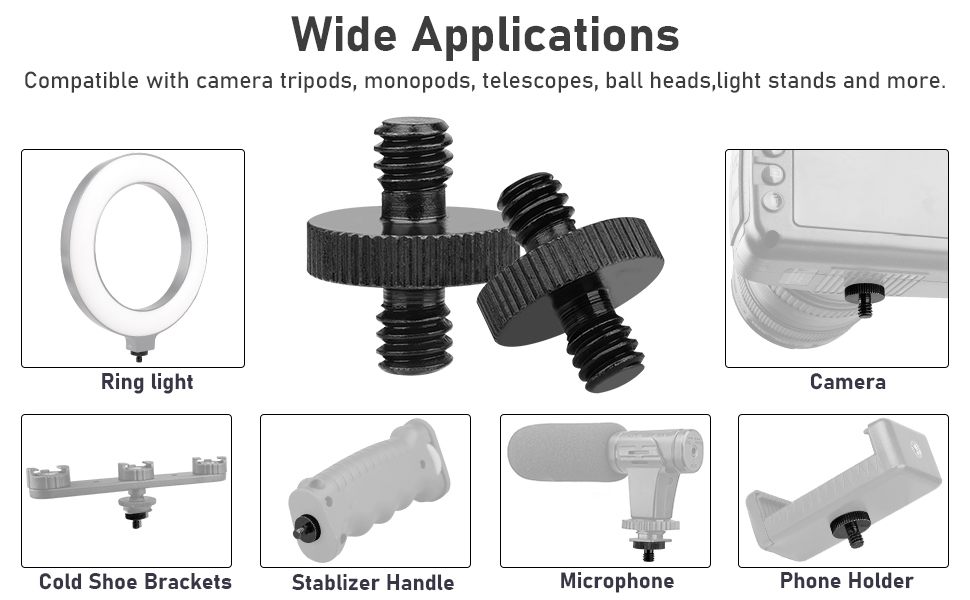 Wide Applications

Compatible with camera tripods, monopods, telescopes, ball heads,light stands and more.

Ring light

Camera

Cold Shoe Brackets

Stablizer Handle

Microphone

Phone Holder