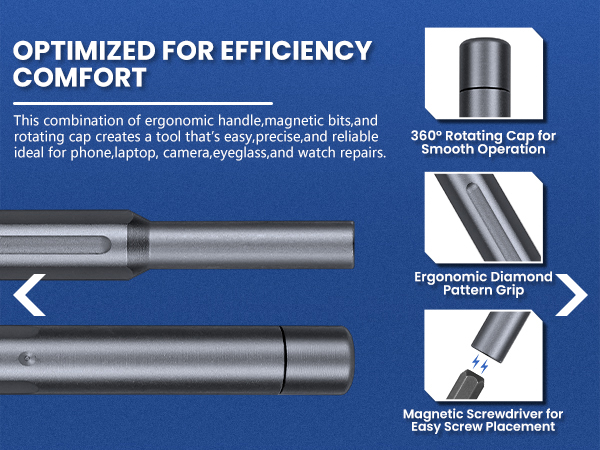 OPTIMIZED FOR EFFICIENCY COMFORT

This combination of ergonomic handle,magnetic bits,and rotating cap creates a tool that's easy,precise,and reliable ideal for phone,laptop, camera,eyeglass,and watch repairs.

360° Rotating Cap for Smooth Operation

Ergonomic Diamond Pattern Grip

Magnetic Screwdriver for Easy Screw Placement