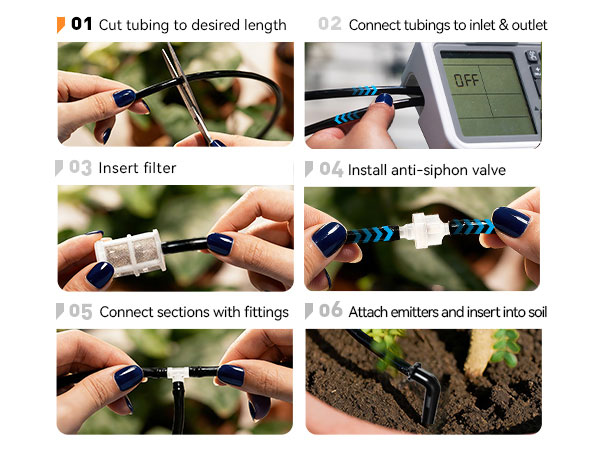 01 Cut tubing to desired length

02 Connect tubings to inlet & outlet

OFF

03 Insert filter

04 Install anti-siphon valve

05 Connect sections with fittings

06 Attach emitters and insert into soil