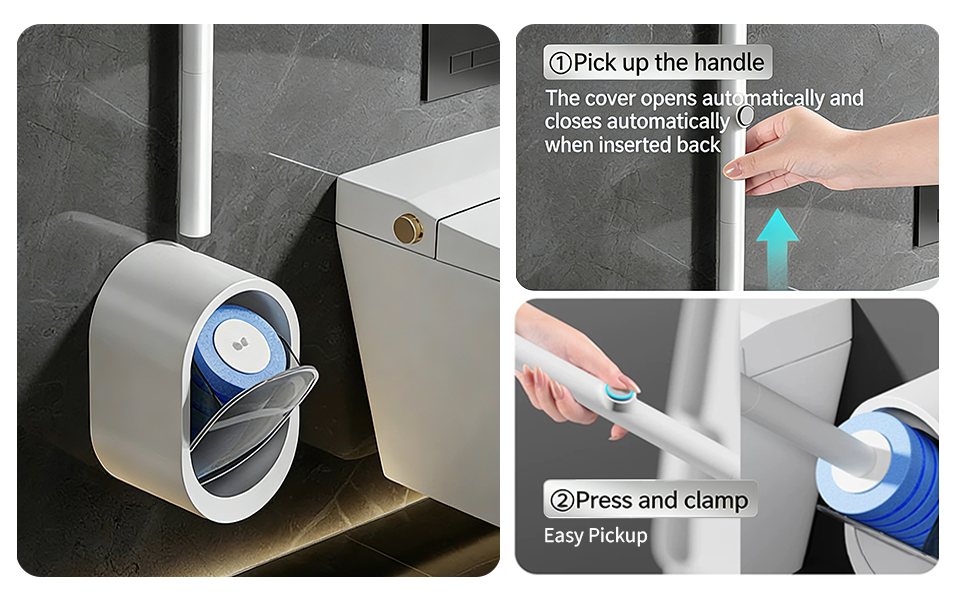 ①Pick up the handle

The cover opens automatically and closes automatically when inserted back

②Press and clamp

Easy Pickup