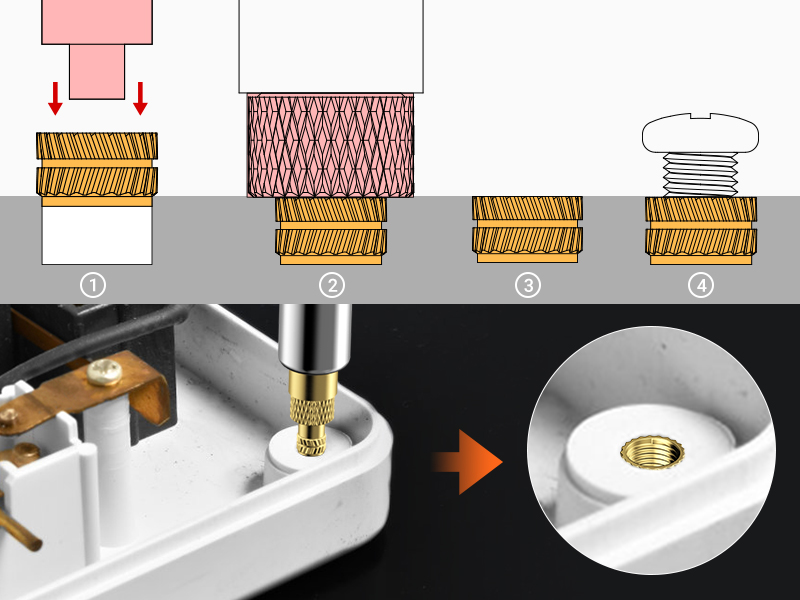 ①
②
③
④