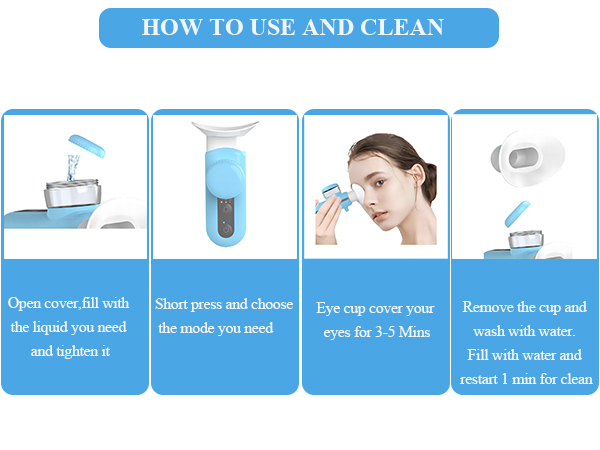 HOW TO USE AND CLEAN

Open cover,fill with the liquid you need and tighten it

Short press and choose the mode you need

Eye cup cover your eyes for 3-5 Mins

Remove the cup and wash with water. Fill with water and restart 1 min for clean