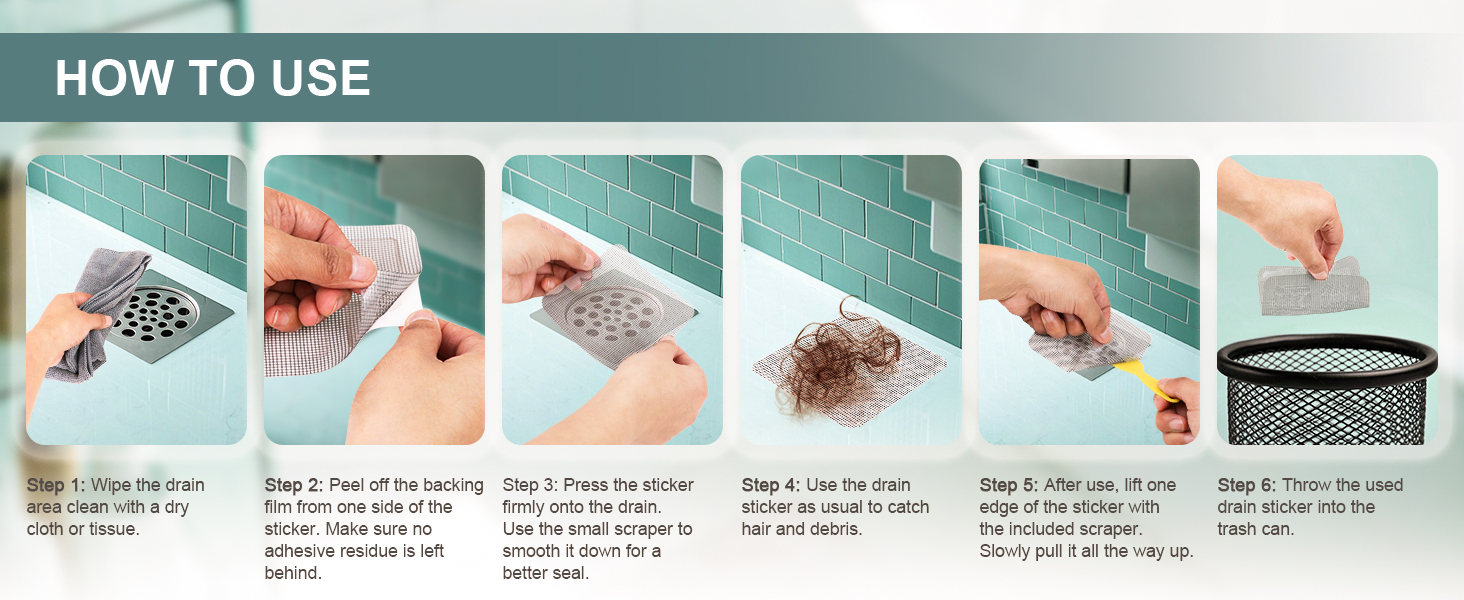 HOW TO USE

Step 1: Wipe the drain area clean with a dry cloth or tissue.

Step 2: Peel off the backing film from one side of the sticker. Make sure no adhesive residue is left behind.

Step 3: Press the sticker firmly onto the drain. Use the small scraper to smooth it down for a better seal.

Step 4: Use the drain sticker as usual to catch hair and debris.

Step 5: After use, lift one edge of the sticker with the included scraper. Slowly pull it all the way up.

Step 6: Throw the used drain sticker into the trash can.