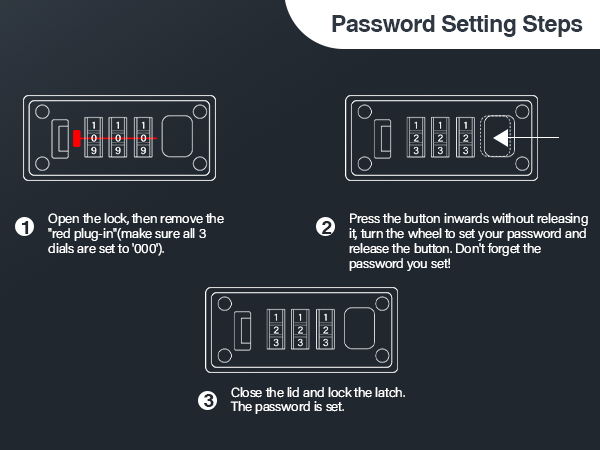 Password Setting Steps

1
0
9
1
0
9
1
0
9

1
2
3
1
2
3
1
2
3

1 Open the lock, then remove the "red plug-in"(make sure all 3 dials are set to '000').

2 Press the button inwards without releasing it, turn the wheel to set your password and release the button. Don't forget the password you set!

1
2
3
1
2
3
1
2
3

3 Close the lid and lock the latch. The password is set.