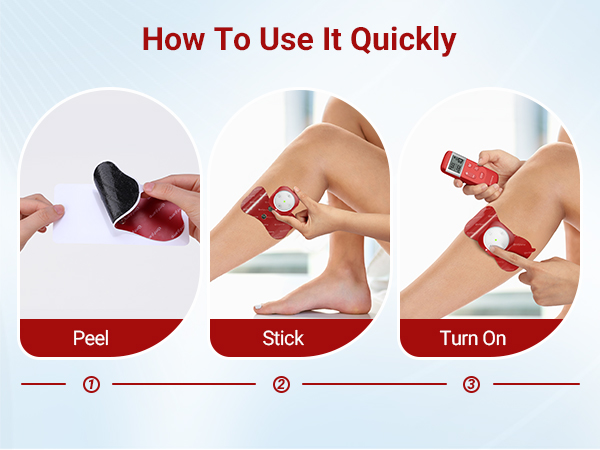 How To Use It Quickly

Peel

Stick

Turn On

①

②

③