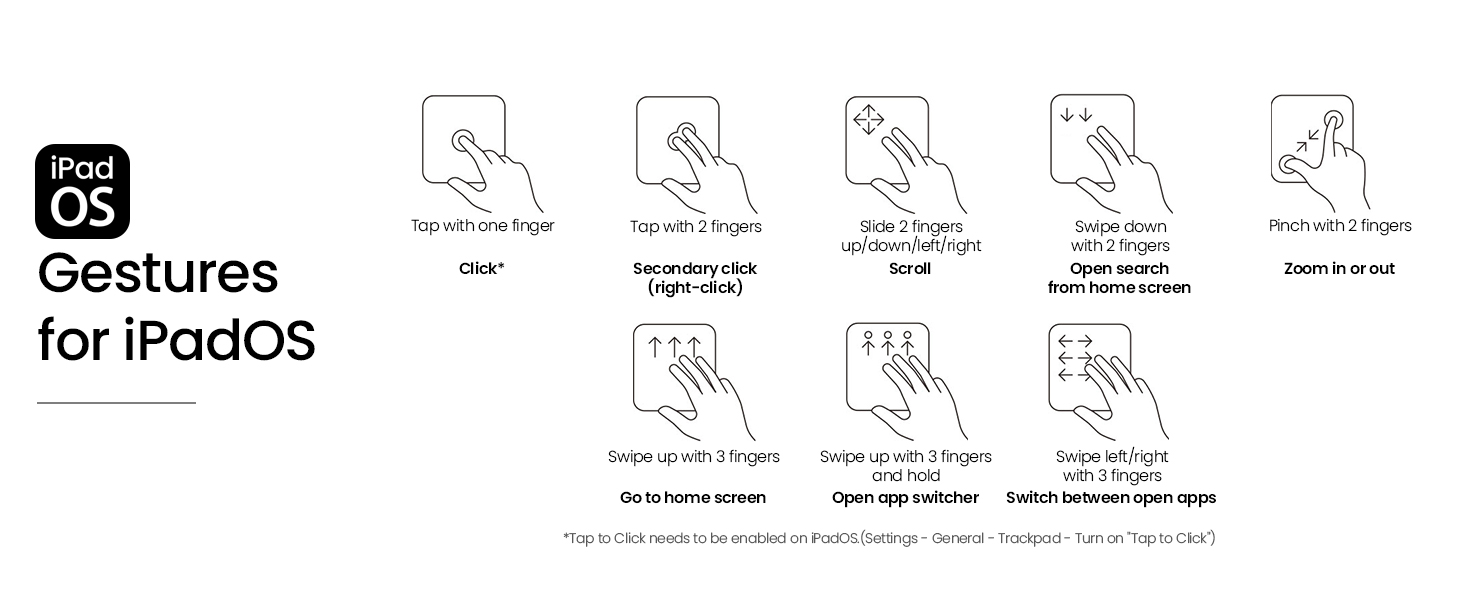 iPad OS

Gestures for iPadOS

Tap with one finger

Click*

Tap with 2 fingers

Secondary click (right-click)

Slide 2 fingers up/down/left/right

Scroll

Swipe down with 2 fingers

Open search from home screen

Pinch with 2 fingers

Zoom in or out

Swipe up with 3 fingers

Go to home screen

Swipe up with 3 fingers and hold

Open app switcher

Swipe left/right with 3 fingers

Switch between open apps

*Tap to Click needs to be enabled on iPadOS.(Settings - General - Trackpad - Turn on "Tap to Click")