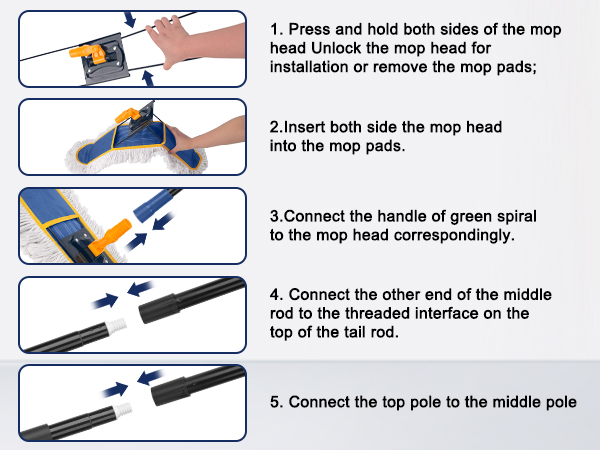 1. Press and hold both sides of the mop head Unlock the mop head for installation or remove the mop pads;

2.Insert both side the mop head into the mop pads.

3.Connect the handle of green spiral to the mop head correspondingly.

4. Connect the other end of the middle rod to the threaded interface on the top of the tail rod.

5. Connect the top pole to the middle pole