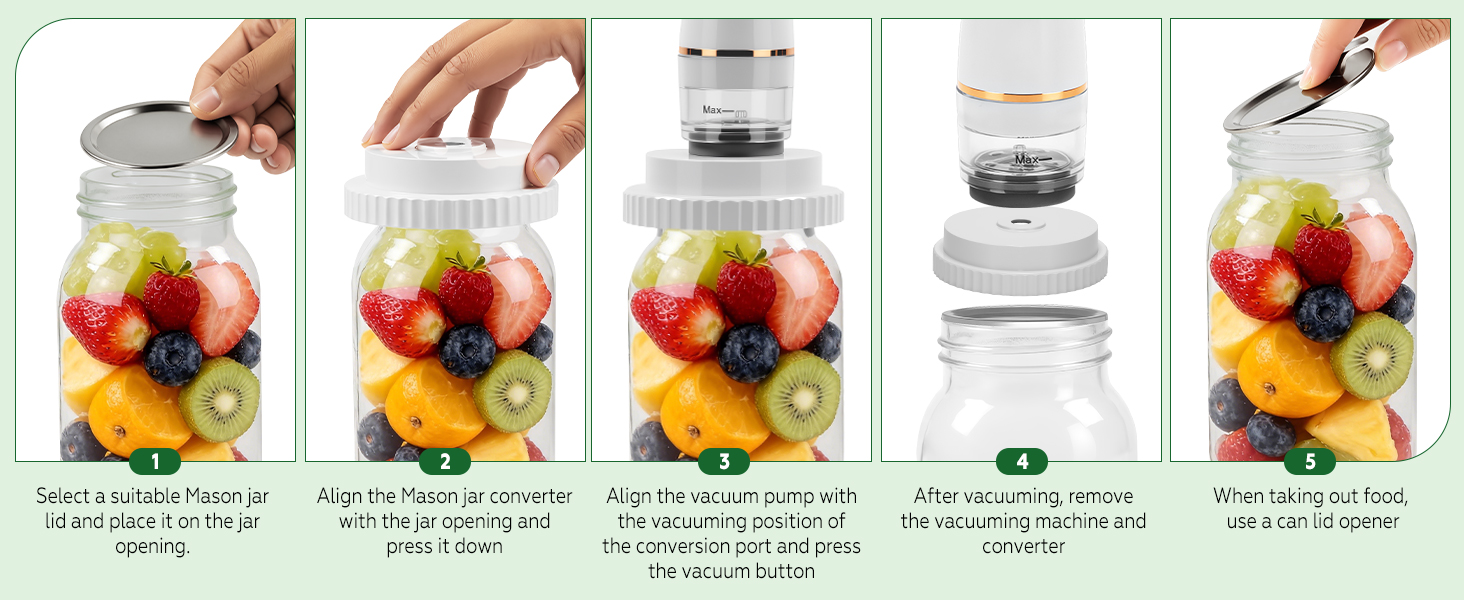 Max

Max

1
Select a suitable Mason jar lid and place it on the jar opening.

2
Align the Mason jar converter with the jar opening and press it down

3
Align the vacuum pump with the vacuuming position of the conversion port and press the vacuum button

4
After vacuuming, remove the vacuuming machine and converter

5
When taking out food, use a can lid opener