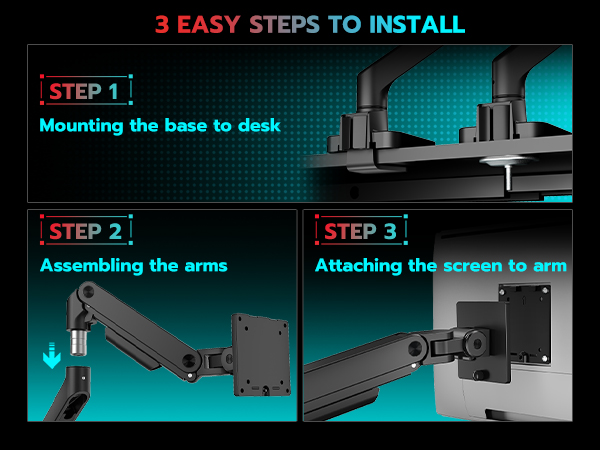 3 EASY STEPS TO INSTALL

STEP 1
Mounting the base to desk

STEP 2
Assembling the arms

STEP 3
Attaching the screen to arm