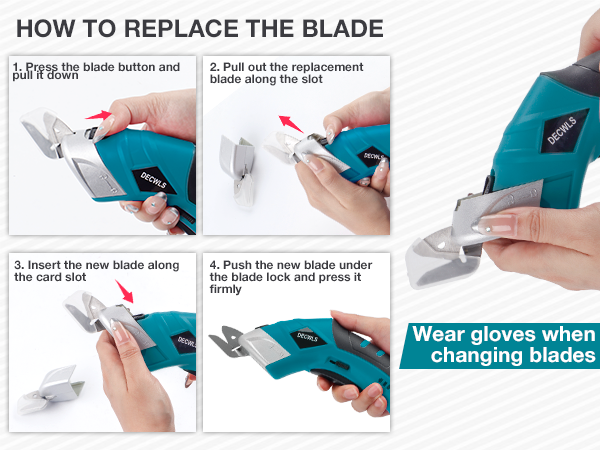 HOW TO REPLACE THE BLADE

1. Press the blade button and pull it down

DECWLS

2. Pull out the replacement blade along the slot

DECWLS

3. Insert the new blade along the card slot

DECWLS

4. Push the new blade under the blade lock and press it firmly

DECWLS

DECWLS

Wear gloves when changing blades