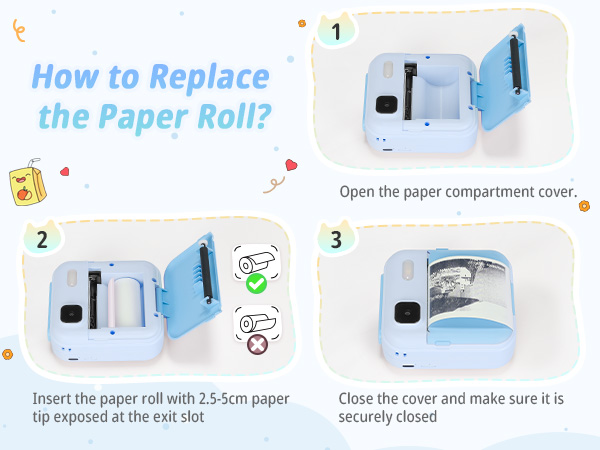 How to Replace the Paper Roll?

1

Open the paper compartment cover.

2

Insert the paper roll with 2.5-5cm paper tip exposed at the exit slot

3

Close the cover and make sure it is securely closed