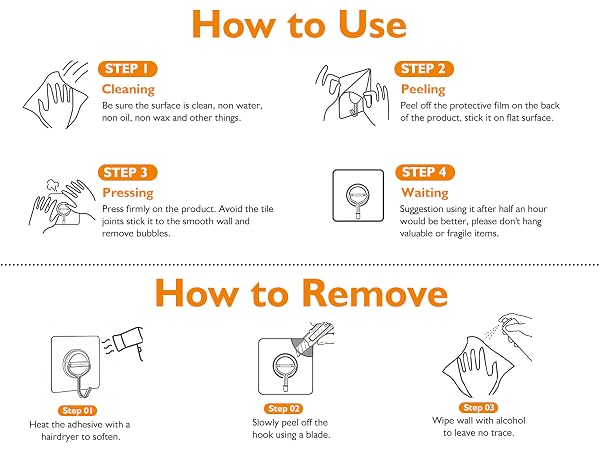 How to Use

STEP 1
Cleaning
Be sure the surface is clean, non water, non oil, non wax and other things.

STEP 2
Peeling
Peel off the protective film on the back of the product, stick it on flat surface.

STEP 3
Pressing
Press firmly on the product. Avoid the tile joints stick it to the smooth wall and remove bubbles.

STEP 4
Waiting
Suggestion using it after half an hour would be better, please don't hang valuable or fragile items.

How to Remove

Step 01
Heat the adhesive with a hairdryer to soften.

Step 02
Slowly peel off the hook using a blade.

Step 03
Wipe wall with alcohol to leave no trace.