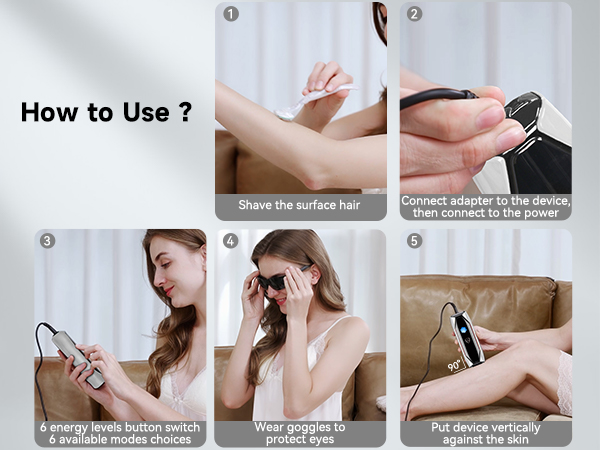 How to Use ?

1
Shave the surface hair

2
Connect adapter to the device, then connect to the power

3
6 energy levels button switch
6 available modes choices

4
Wear goggles to protect eyes

5
90°
Put device vertically against the skin