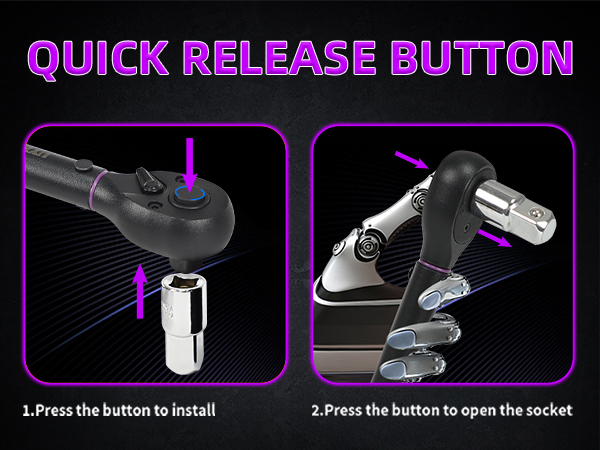 QUICK RELEASE BUTTON

1.Press the button to install

2.Press the button to open the socket