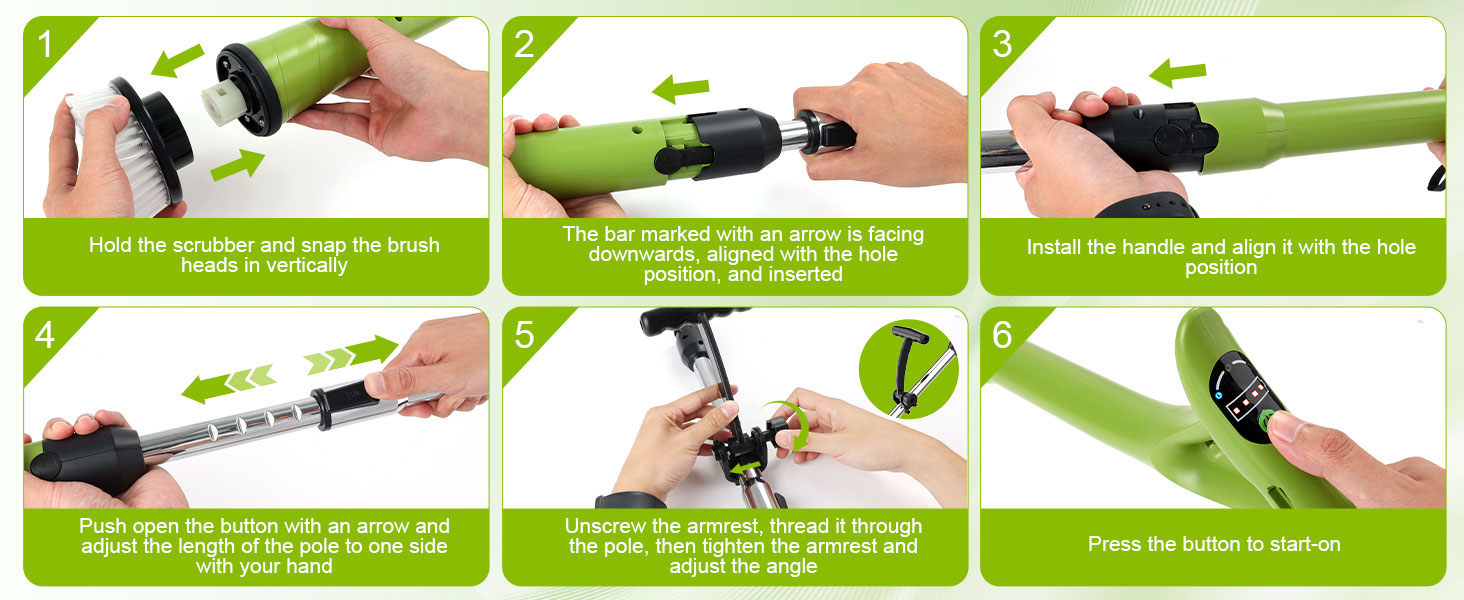 1

Hold the scrubber and snap the brush heads in vertically

2

The bar marked with an arrow is facing downwards, aligned with the hole position, and inserted

3

Install the handle and align it with the hole position

4

Push open the button with an arrow and adjust the length of the pole to one side with your hand

5

Unscrew the armrest, thread it through the pole, then tighten the armrest and adjust the angle

6

Press the button to start-on