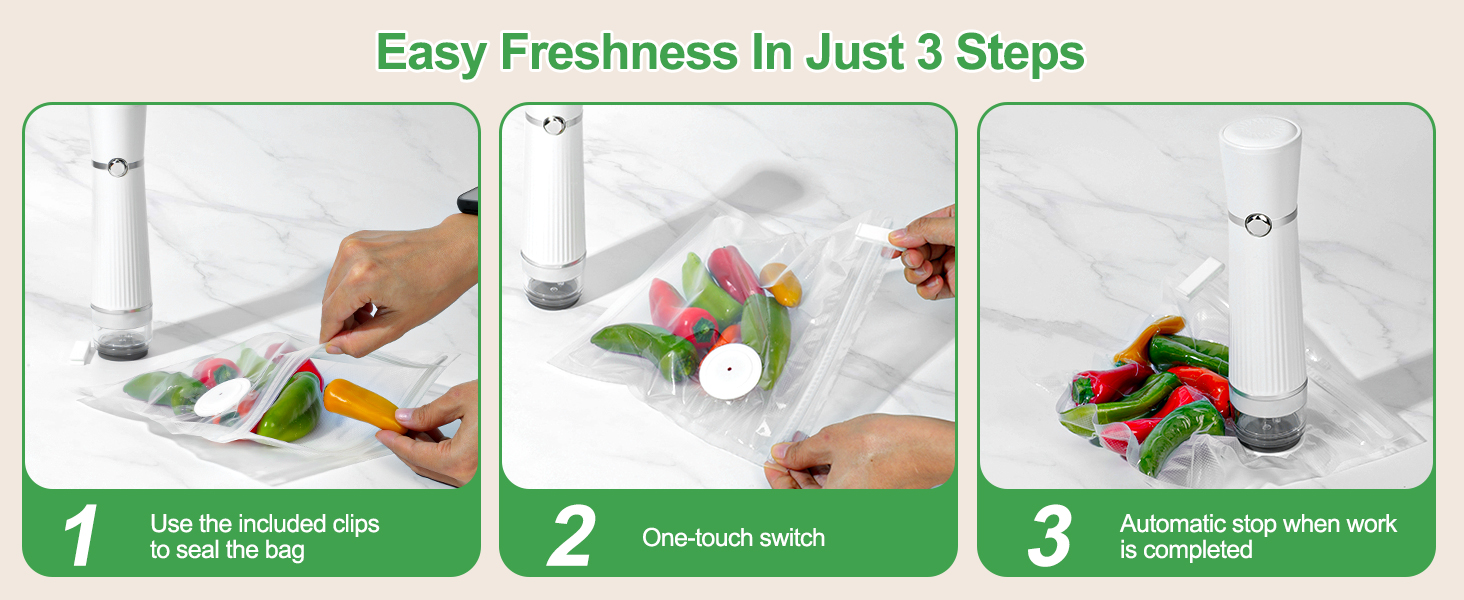 Easy Freshness In Just 3 Steps

1 Use the included clips to seal the bag

2 One-touch switch

3 Automatic stop when work is completed