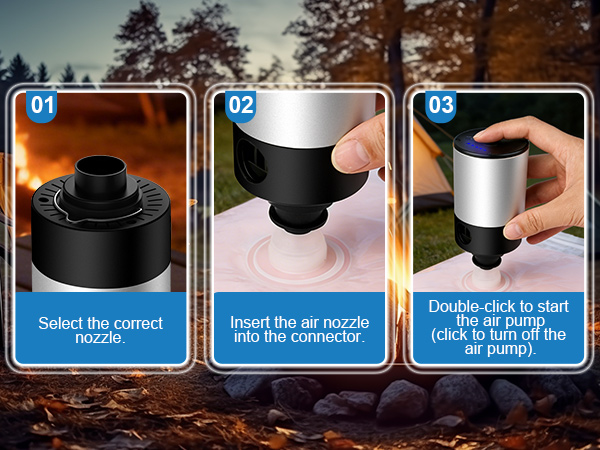 01

Select the correct nozzle.

02

Insert the air nozzle into the connector.

03

Double-click to start the air pump (click to turn off the air pump).