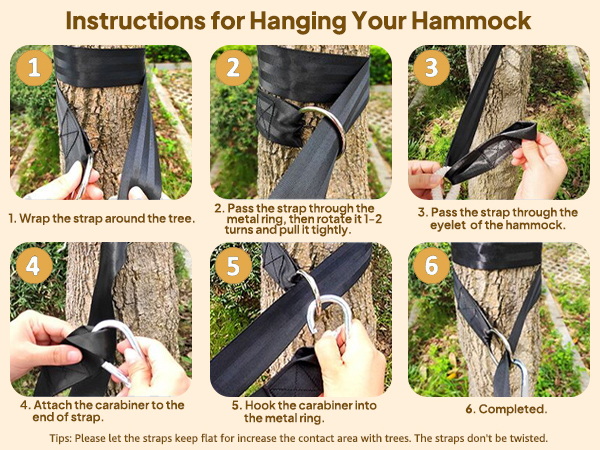 Instructions for Hanging Your Hammock

1

1. Wrap the strap around the tree.

2

2. Pass the strap through the metal ring, then rotate it 1-2 turns and pull it tightly.

3

3. Pass the strap through the eyelet of the hammock.

4

4. Attach the carabiner to the end of strap.

5

5. Hook the carabiner into the metal ring.

6

6. Completed.

Tips: Please let the straps keep flat for increase the contact area with trees. The straps don't be twisted.