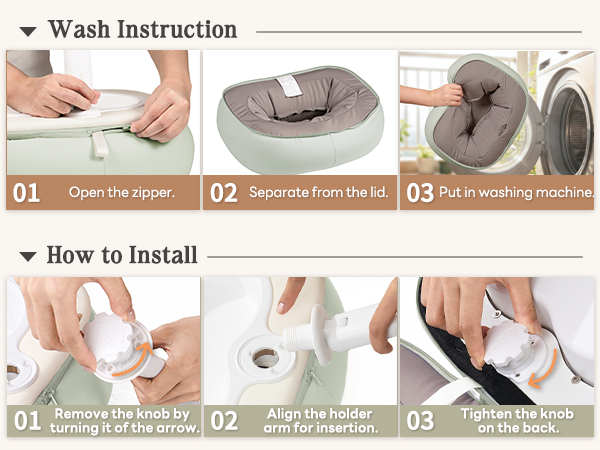 Wash Instruction

01 Open the zipper.

02 Separate from the lid.

03 Put in washing machine.

How to Install

01 Remove the knob by turning it of the arrow.

02 Align the holder arm for insertion.

03 Tighten the knob on the back.