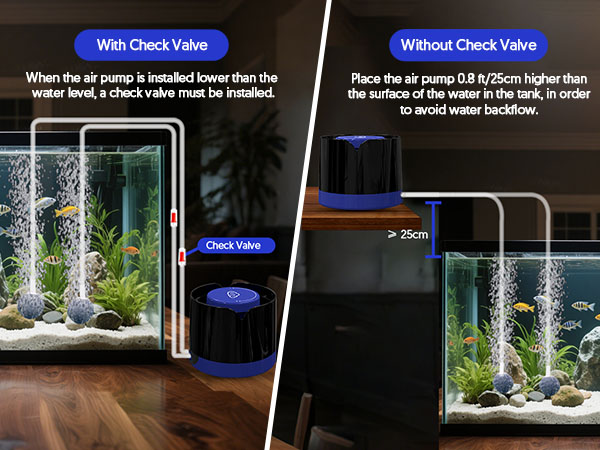 With Check Valve

When the air pump is installed lower than the water level, a check valve must be installed.

Check Valve

Without Check Valve

Place the air pump 0.8 ft/25cm higher than the surface of the water in the tank, in order to avoid water backflow.

> 25cm