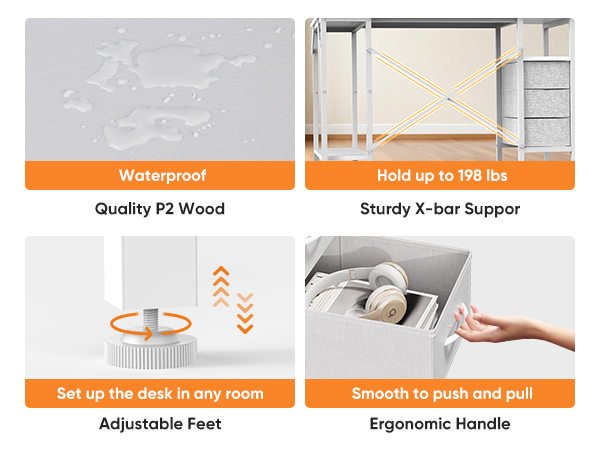 Waterproof

Quality P2 Wood

Hold up to 198 lbs

Sturdy X-bar Suppor

Set up the desk in any room

Adjustable Feet

Smooth to push and pull

Ergonomic Handle