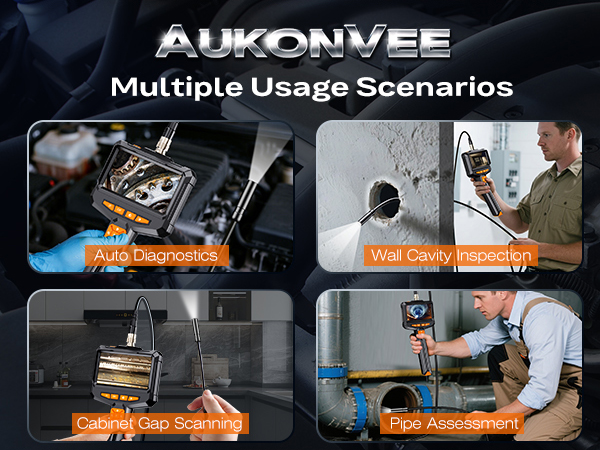 AUKONVEE

Multiple Usage Scenarios

Auto Diagnostics

Wall Cavity Inspection

Cabinet Gap Scanning

Pipe Assessment