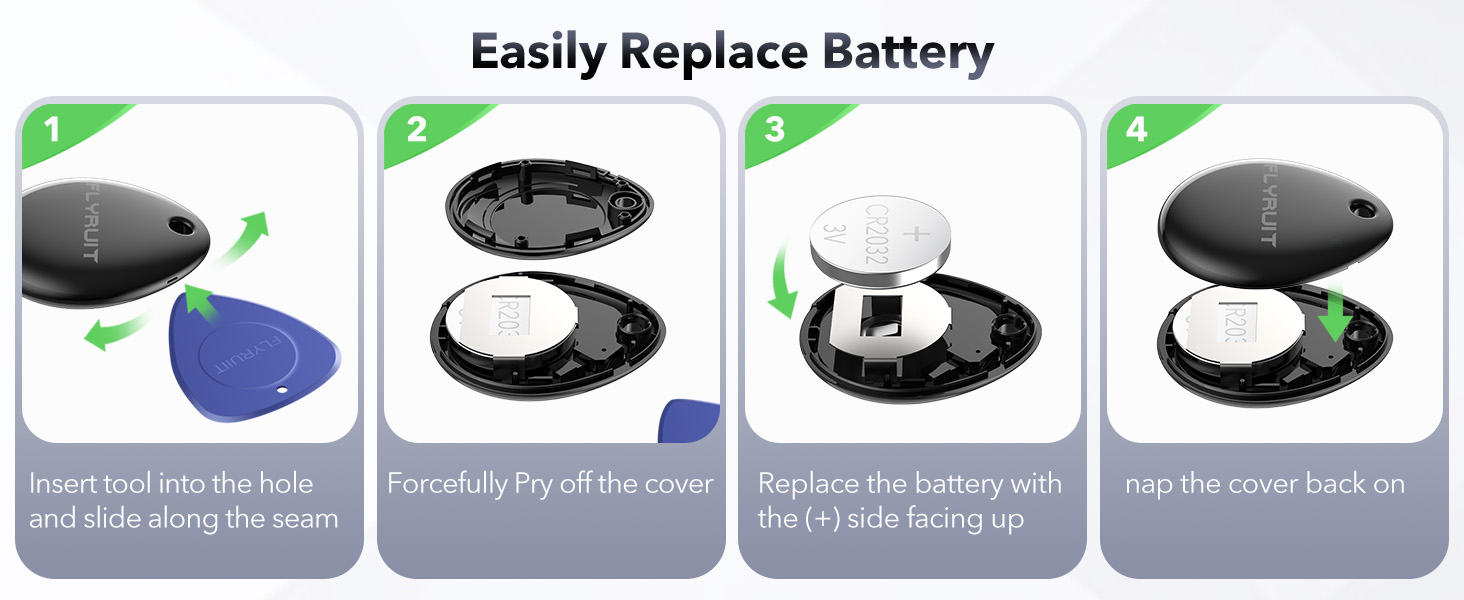 Easily Replace Battery

1

FLYRUIT

FLYRUIT

Insert tool into the hole and slide along the seam

2

R203

Forcefully Pry off the cover

3

+ CR2032 3V

Replace the battery with the (+) side facing up

4

FLYRUIT

R203

nap the cover back on