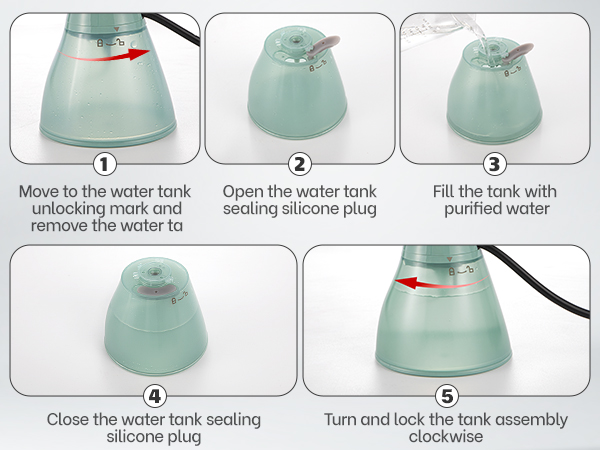 1

Move to the water tank unlocking mark and remove the water ta

2

Open the water tank sealing silicone plug

3

Fill the tank with purified water

4

Close the water tank sealing silicone plug

5

Turn and lock the tank assembly clockwise