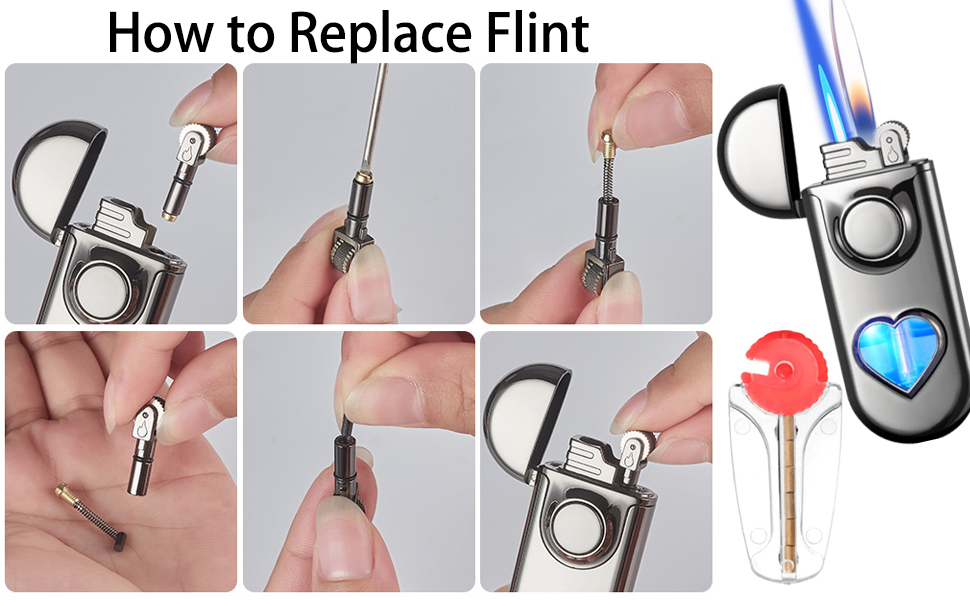 How to Replace Flint