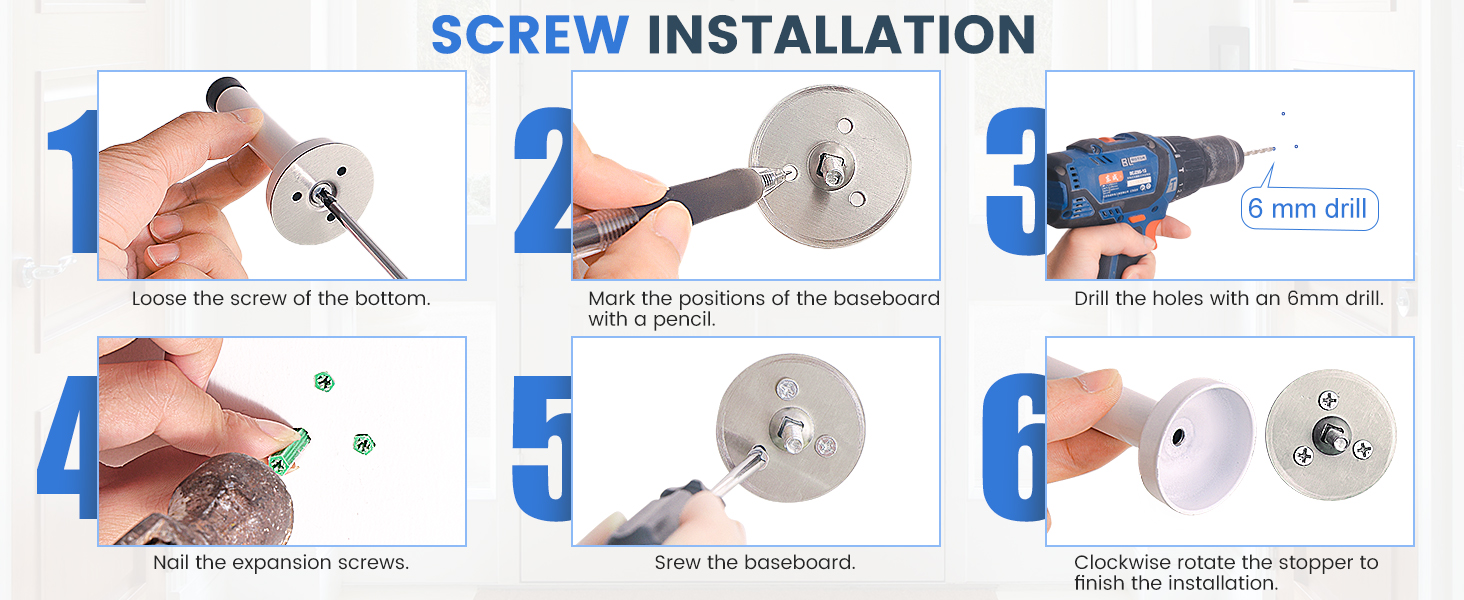 SCREW INSTALLATION

1

Loose the screw of the bottom.

2

Mark the positions of the baseboard with a pencil.

3

6 mm drill

Drill the holes with an 6mm drill.

4

Nail the expansion screws.

5

Srew the baseboard.

6

Clockwise rotate the stopper to finish the installation.