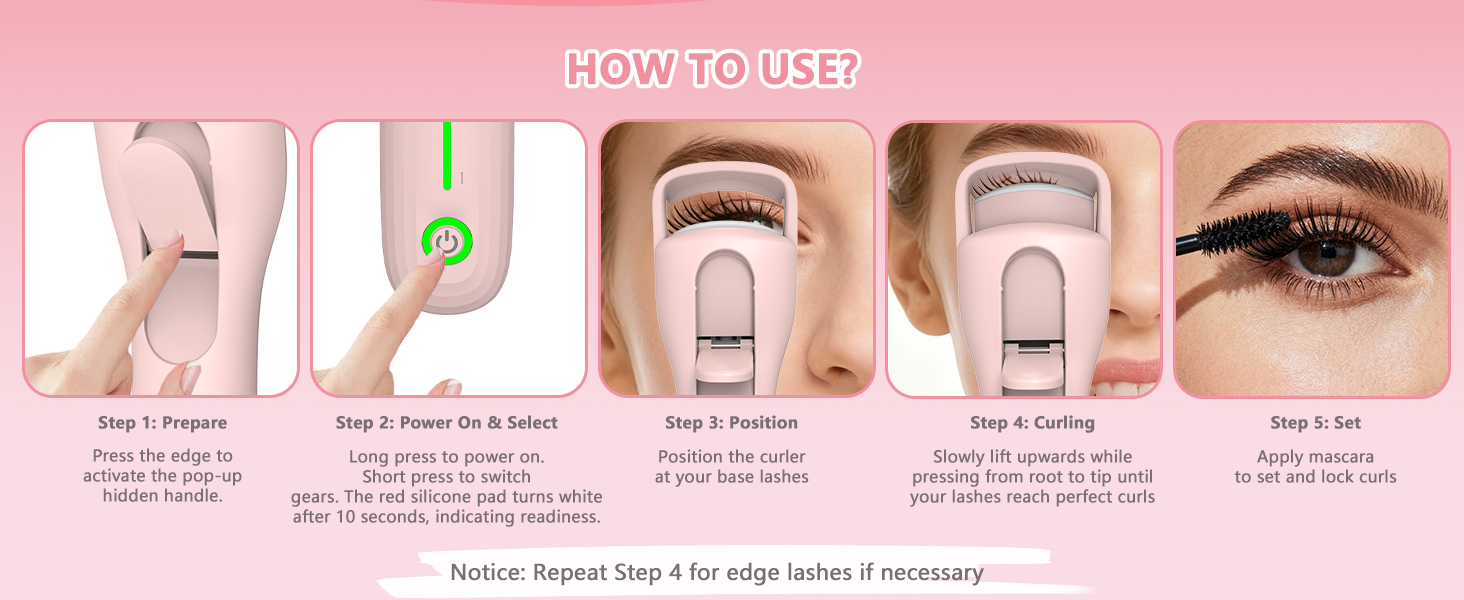 HOW TO USE?

Step 1: Prepare

Press the edge to activate the pop-up hidden handle.

Step 2: Power On & Select

Long press to power on. Short press to switch gears. The red silicone pad turns white after 10 seconds, indicating readiness.

Step 3: Position

Position the curler at your base lashes

Step 4: Curling

Slowly lift upwards while pressing from root to tip until your lashes reach perfect curls

Step 5: Set

Apply mascara to set and lock curls

Notice: Repeat Step 4 for edge lashes if necessary