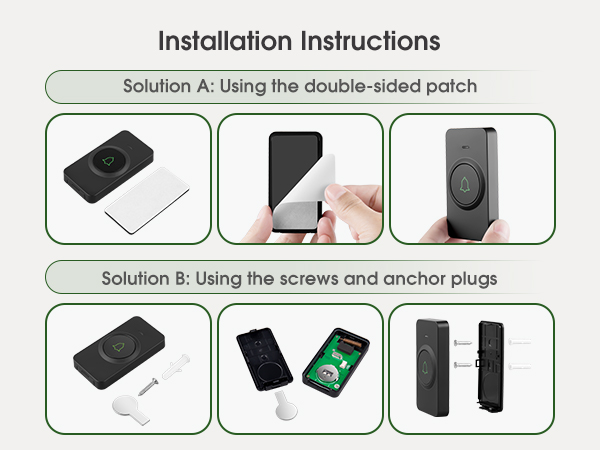 Installation Instructions

Solution A: Using the double-sided patch

Solution B: Using the screws and anchor plugs