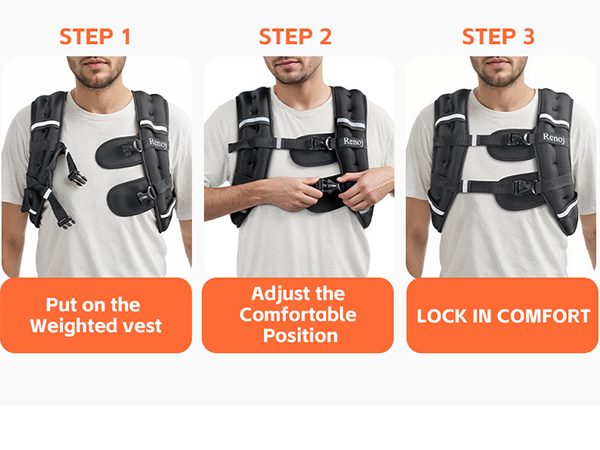 STEP 1

Renoj

Put on the Weighted vest

STEP 2

Renoj

Adjust the Comfortable Position

STEP 3

Renoj

LOCK IN COMFORT