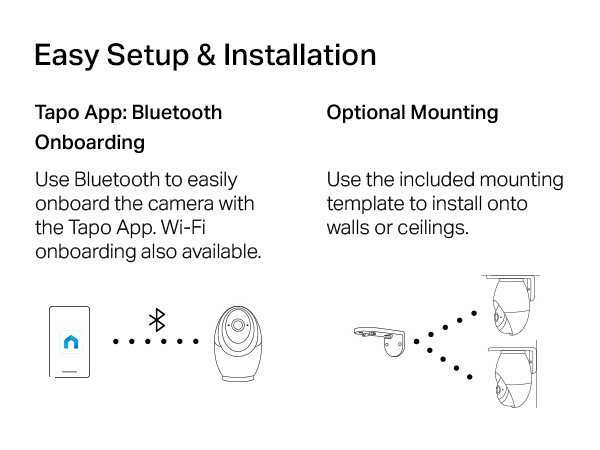 Easy Setup & Installation

Tapo App: Bluetooth Onboarding

Use Bluetooth to easily onboard the camera with the Tapo App. Wi-Fi onboarding also available.

Optional Mounting

Use the included mounting template to install onto walls or ceilings.