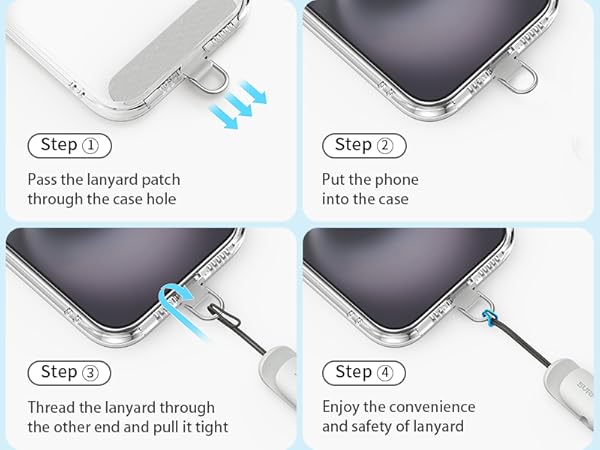 Step ①

Pass the lanyard patch through the case hole

Step ②

Put the phone into the case

Step ③

Thread the lanyard through the other end and pull it tight

Step ④

Enjoy the convenience and safety of lanyard