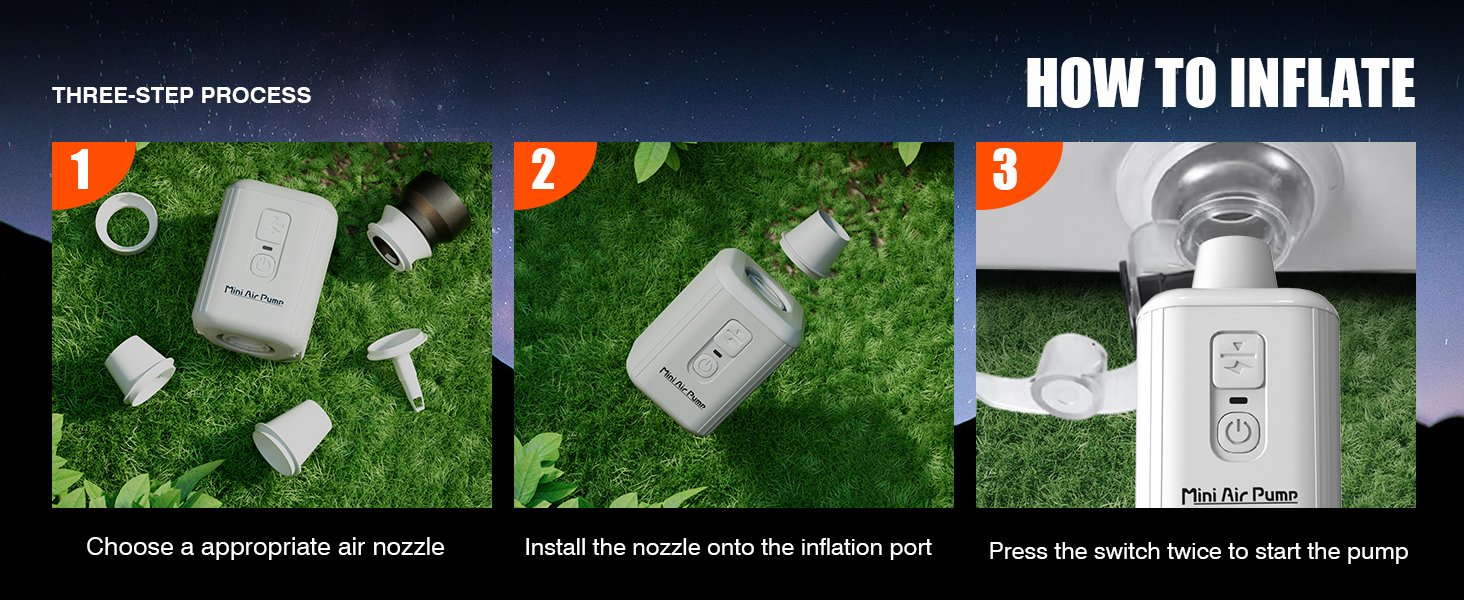 THREE-STEP PROCESS

HOW TO INFLATE

1

Mini Air Pump

Choose a appropriate air nozzle

2

Mini Air Pump

Install the nozzle onto the inflation port

3

Mini Air Pump

Press the switch twice to start the pump