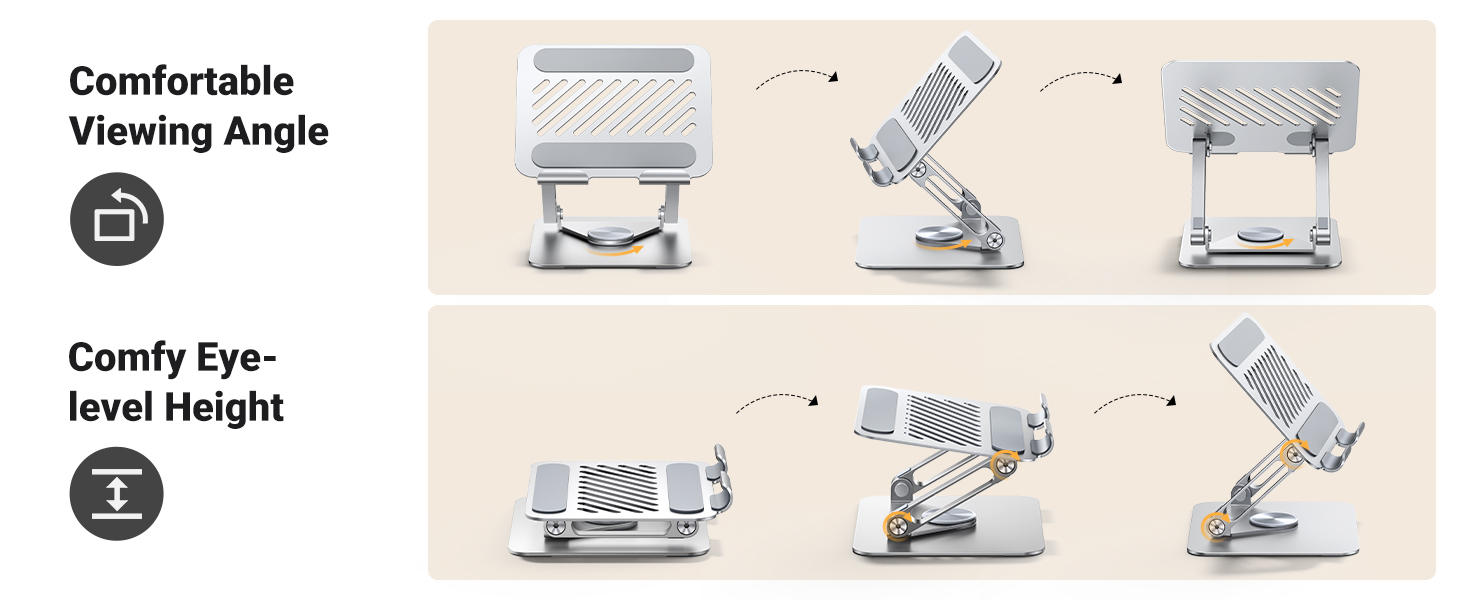 Comfortable Viewing Angle

Comfy Eye-level Height