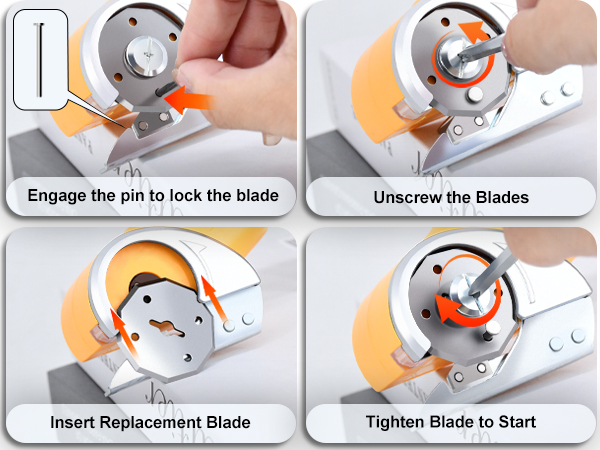 Engage the pin to lock the blade

Unscrew the Blades

Insert Replacement Blade

Tighten Blade to Start