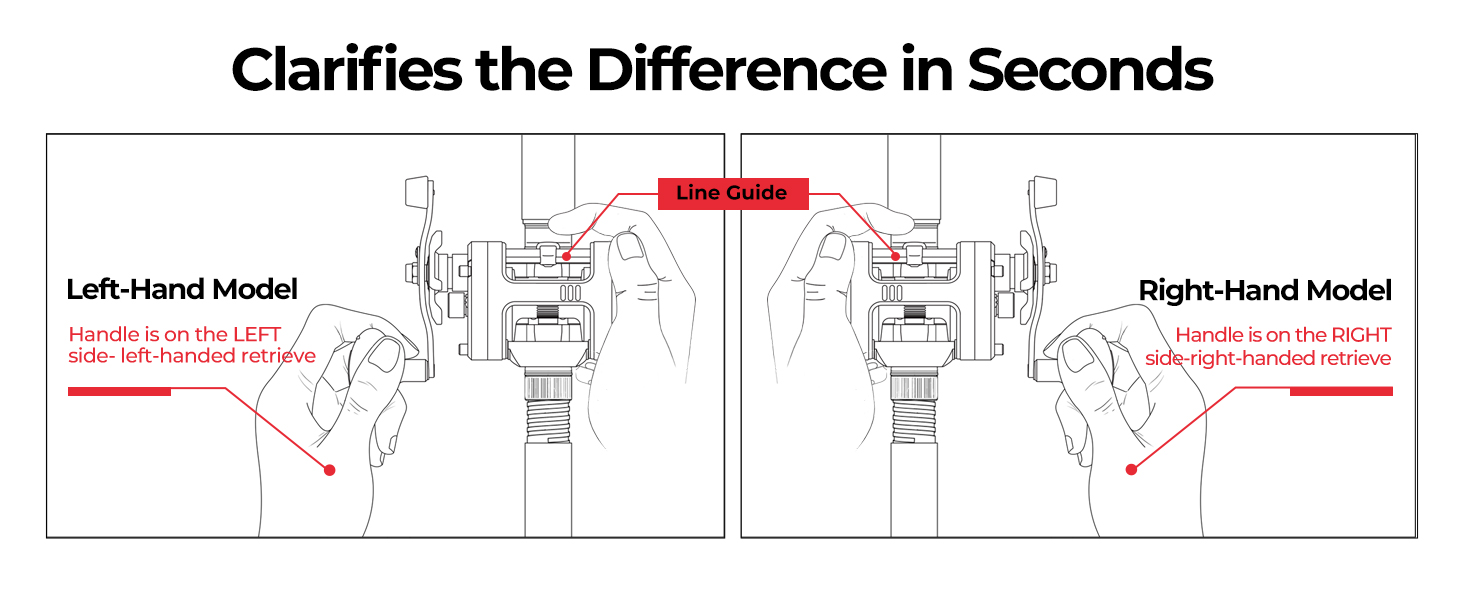 Clarifies the Difference in Seconds

Line Guide

Left-Hand Model

Handle is on the LEFT side- left-handed retrieve

Right-Hand Model

Handle is on the RIGHT side-right-handed retrieve