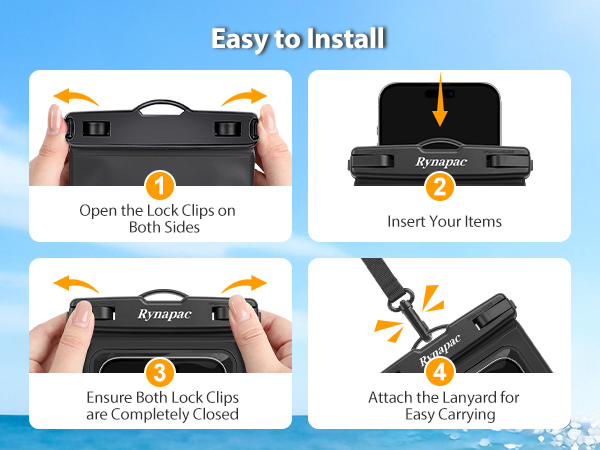 Easy to Install

1
Open the Lock Clips on Both Sides

Rynapac
2
Insert Your Items

Rynapac
3
Ensure Both Lock Clips are Completely Closed

Rynapac
4
Attach the Lanyard for Easy Carrying