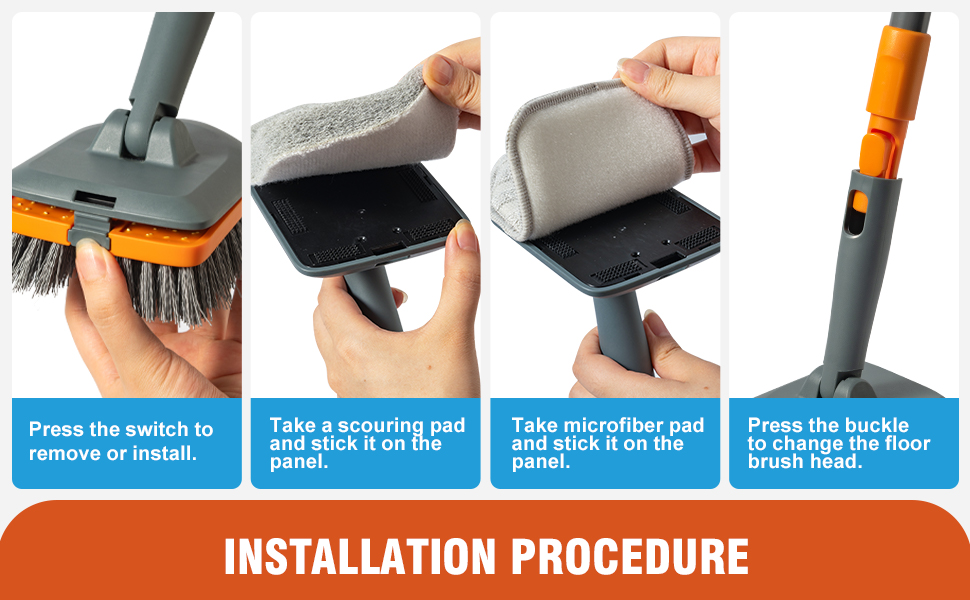 Press the switch to remove or install.

Take a scouring pad and stick it on the panel.

Take microfiber pad and stick it on the panel.

Press the buckle to change the floor brush head.

INSTALLATION PROCEDURE