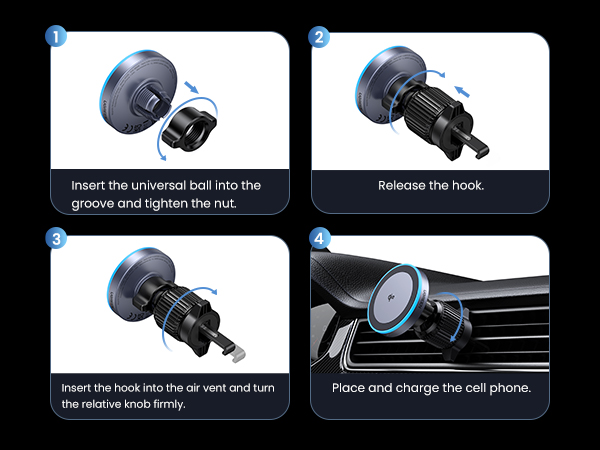 1

Insert the universal ball into the groove and tighten the nut.

2

Release the hook.

3

Insert the hook into the air vent and turn the relative knob firmly.

4

Place and charge the cell phone.